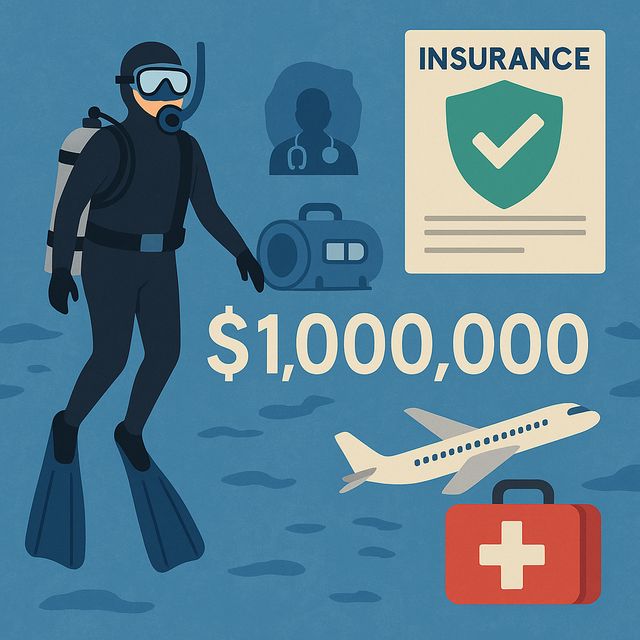 INSURANCE

$1,000,000